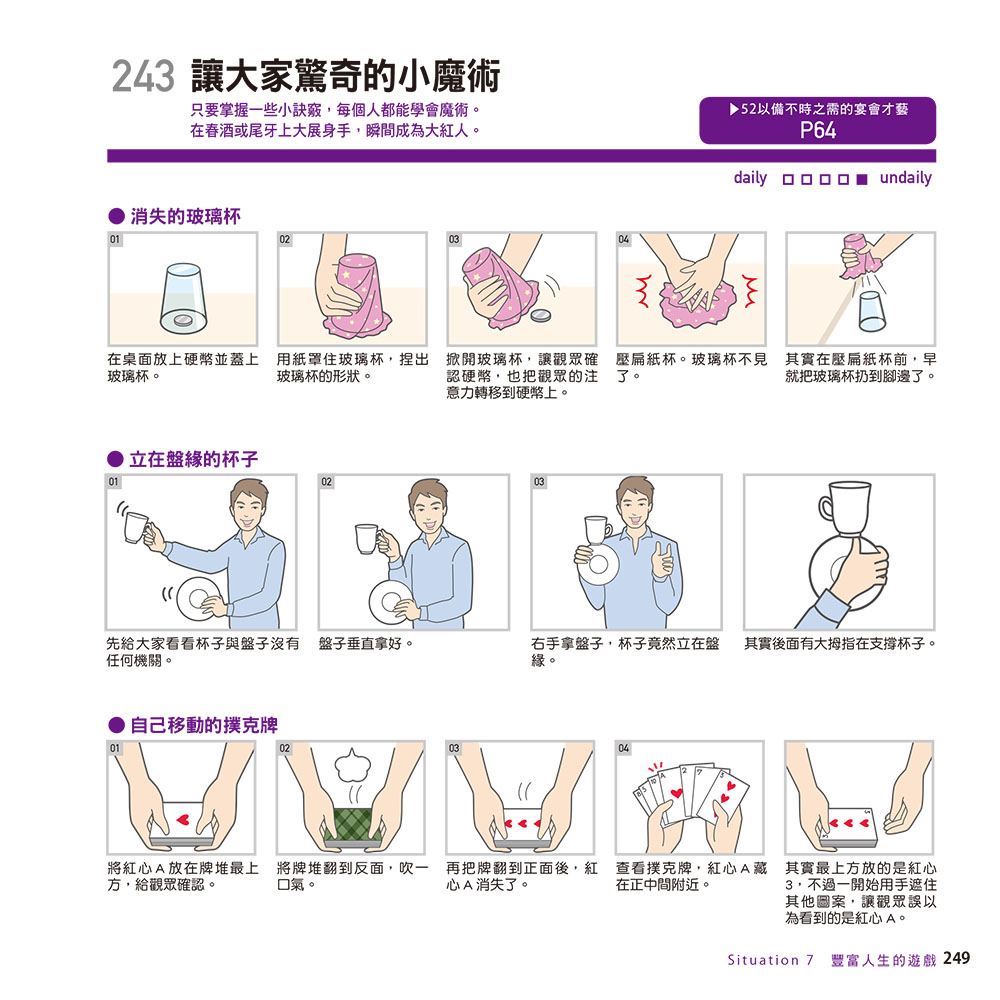 243 讓大家驚奇的小魔術

只要掌握一些小訣竅，每個人都能學會魔術。
在春酒或尾牙上大展身手，瞬間成為大紅人。

▶52以備不時之需的宴會才藝
P64

daily □□□□■ undaily

● 消失的玻璃杯

01
在桌面放上硬幣並蓋上玻璃杯。

02
用紙罩住玻璃杯，捏出玻璃杯的形狀。

03
掀開玻璃杯，讓觀眾確認硬幣，也把觀眾的注意力轉移到硬幣上。

04
壓扁紙杯。玻璃杯不見了。

其實在壓扁紙杯前，早就把玻璃杯扔到腳邊了。

● 立在盤緣的杯子

01
先給大家看看杯子與盤子沒有任何機關。

02
盤子垂直拿好。

03
右手拿盤子，杯子竟然立在盤緣。

其實後面有大拇指在支撐杯子。

● 自己移動的撲克牌

01
將紅心A放在牌堆最上方，給觀眾確認。

02
將牌堆翻到反面，吹一口氣。

03
再把牌翻到正面後，紅心A消失了。

04
查看撲克牌，紅心A藏在正中間附近。

其實最上方放的是紅心3，不過一開始用手遮住其他圖案，讓觀眾誤以為看到的是紅心A。

Situation 7 豐富人生的遊戲 249