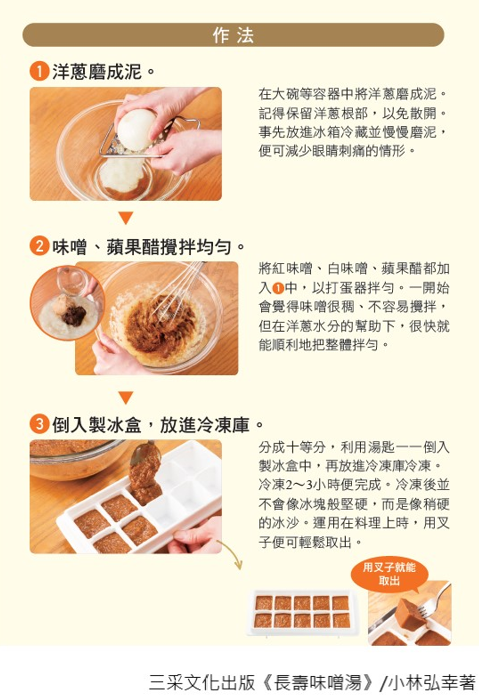 作法

1 洋蔥磨成泥。

在大碗等容器中將洋蔥磨成泥。記得保留洋蔥根部，以免散開。事先放進冰箱冷藏並慢慢磨泥，便可減少眼睛刺痛的情形。

2 味噌、蘋果醋攪拌均勻。

將紅味噌、白味噌、蘋果醋都加入1中，以打蛋器拌勻。一開始會覺得味噌很稠、不容易攪拌，但在洋蔥水分的幫助下，很快就能順利地把整體拌勻。

3 倒入製冰盒，放進冷凍庫。

分成十等分，利用湯匙一一倒入製冰盒中，再放進冷凍庫冷凍。冷凍2～3小時便完成。冷凍後並不會像冰塊般堅硬，而是像稍硬的冰沙。運用在料理上時，用叉子便可輕鬆取出。

用叉子就能取出

三采文化出版《長壽味噌湯》/小林弘幸著